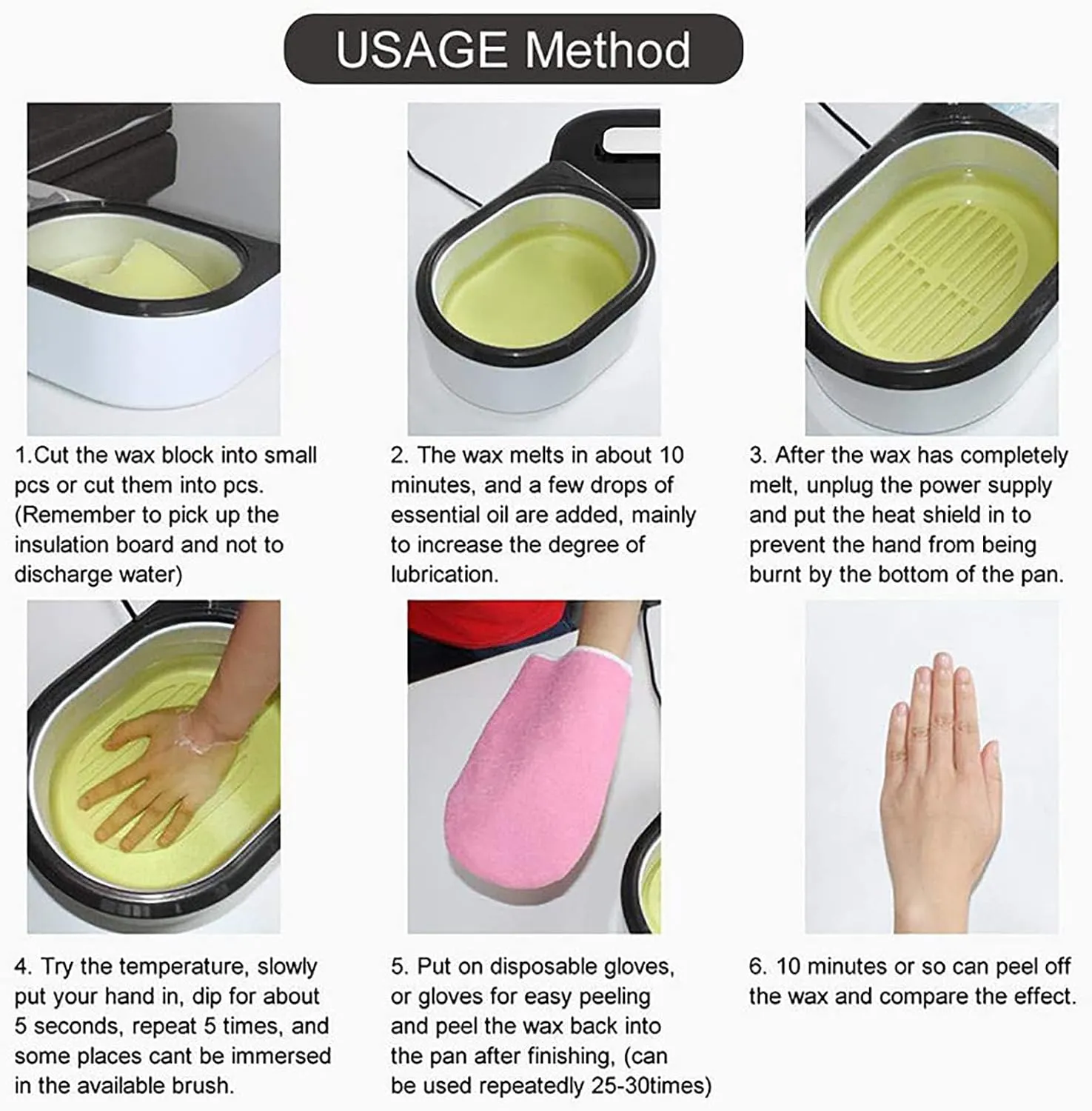 USAGE Method

1.Cut the wax block into small pcs or cut them into pcs. (Remember to pick up the insulation board and not to discharge water)

2. The wax melts in about 10 minutes, and a few drops of essential oil are added, mainly to increase the degree of lubrication.

3. After the wax has completely melt, unplug the power supply and put the heat shield in to prevent the hand from being burnt by the bottom of the pan.

4. Try the temperature, slowly put your hand in, dip for about 5 seconds, repeat 5 times, and some places cant be immersed in the available brush.

5. Put on disposable gloves, or gloves for easy peeling and peel the wax back into the pan after finishing, (can be used repeatedly 25-30times)

6. 10 minutes or so can peel off the wax and compare the effect.