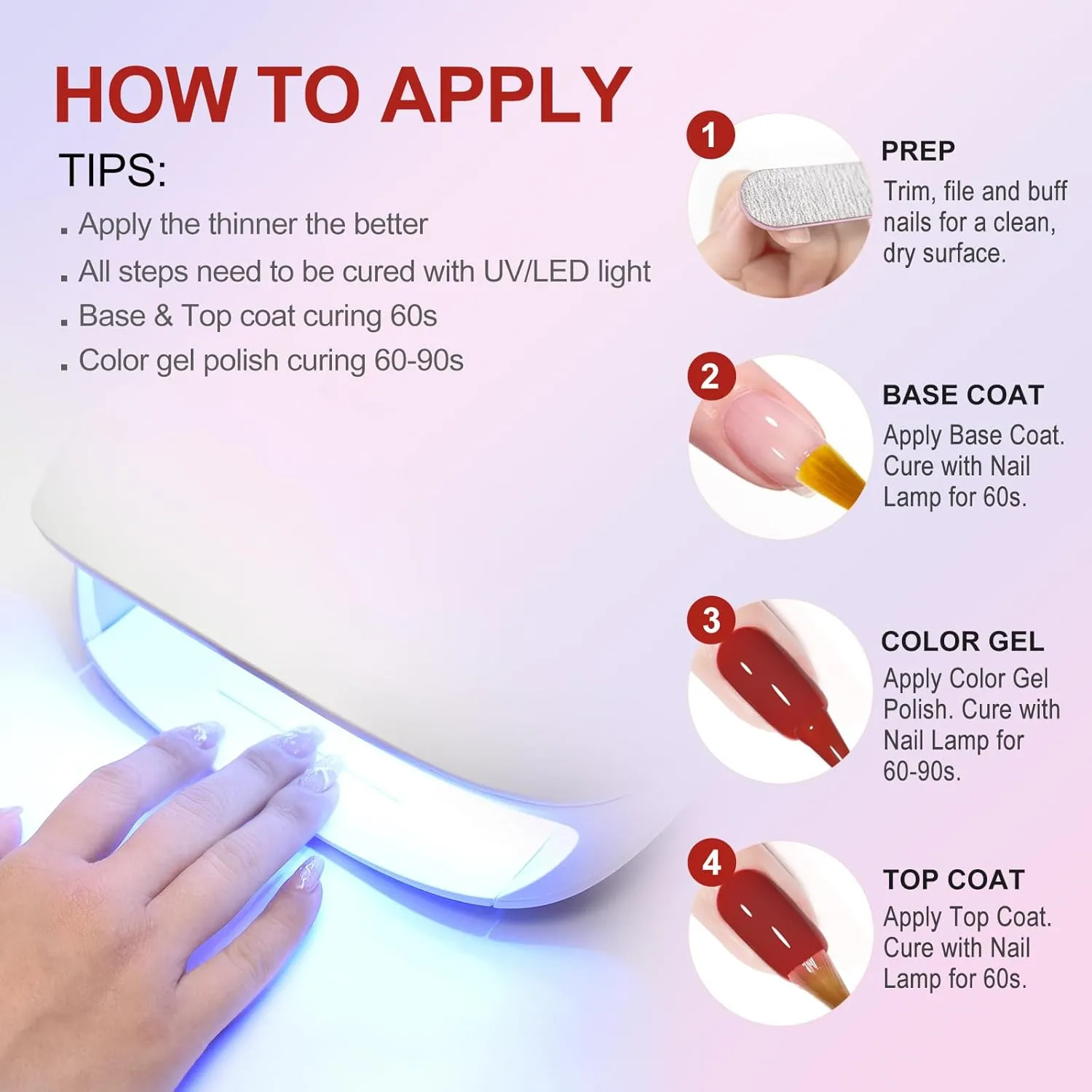 HOW TO APPLY

TIPS:

. Apply the thinner the better

. All steps need to be cured with UV/LED light

. Base & Top coat curing 60s

. Color gel polish curing 60-90s

1

PREP

Trim, file and buff nails for a clean, dry surface.

2

BASE COAT

Apply Base Coat. Cure with Nail Lamp for 60s.

3

COLOR GEL

Apply Color Gel Polish. Cure with Nail Lamp for 60-90s.

4

TOP COAT

Apply Top Coat. Cure with Nail Lamp for 60s.