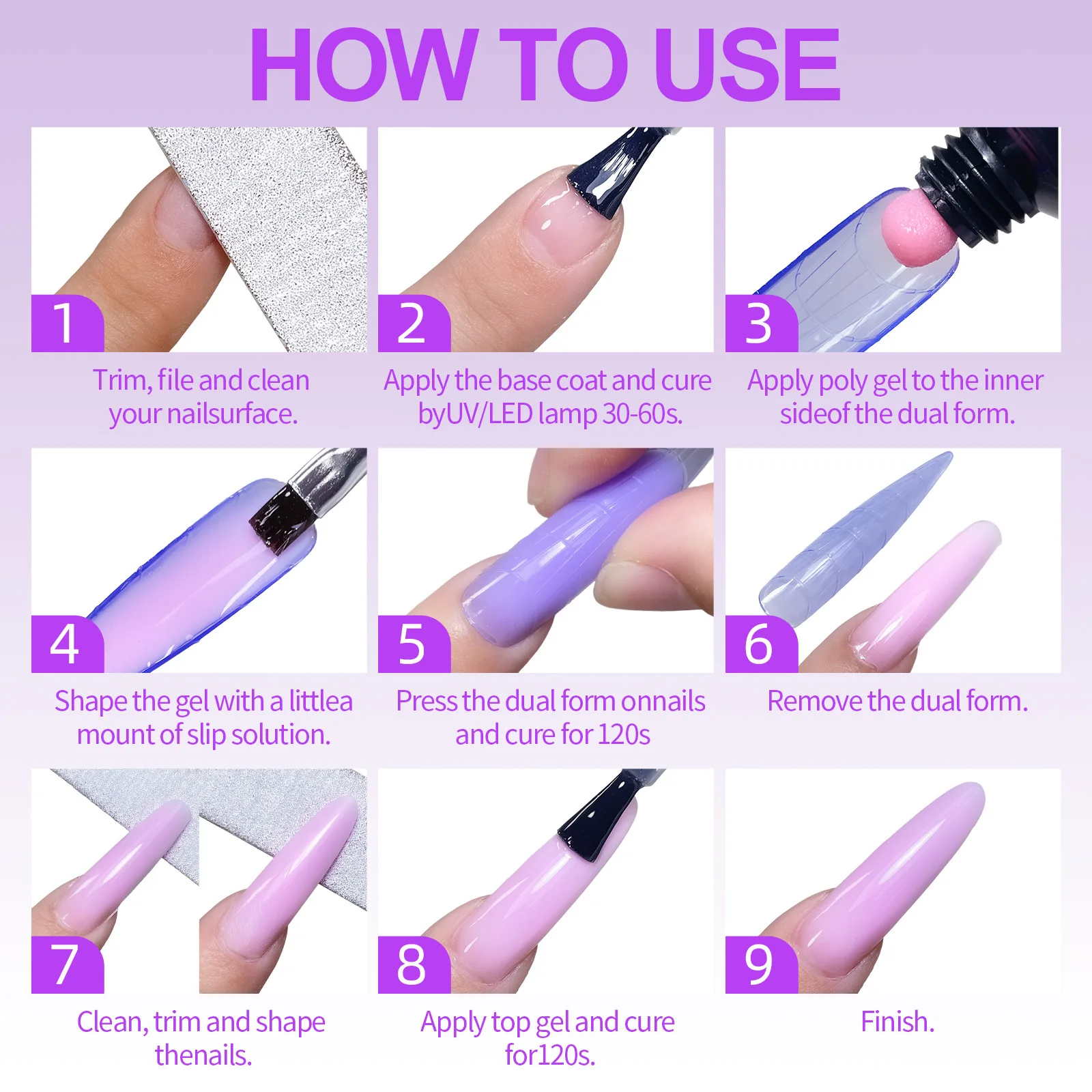 HOW TO USE

1
Trim, file and clean your nailsurface.

2
Apply the base coat and cure byUV/LED lamp 30-60s.

3
Apply poly gel to the inner sideof the dual form.

4
Shape the gel with a littlea mount of slip solution.

5
Press the dual form onnails and cure for 120s

6
Remove the dual form.

7
Clean, trim and shape thenails.

8
Apply top gel and cure for120s.

9
Finish.