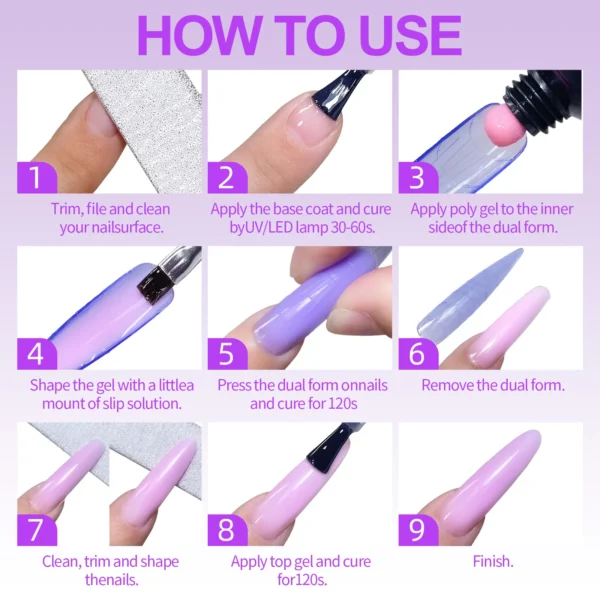 HOW TO USE

1
Trim, file and clean your nailsurface.

2
Apply the base coat and cure byUV/LED lamp 30-60s.

3
Apply poly gel to the inner sideof the dual form.

4
Shape the gel with a littlea mount of slip solution.

5
Press the dual form onnails and cure for 120s

6
Remove the dual form.

7
Clean, trim and shape thenails.

8
Apply top gel and cure for120s.

9
Finish.