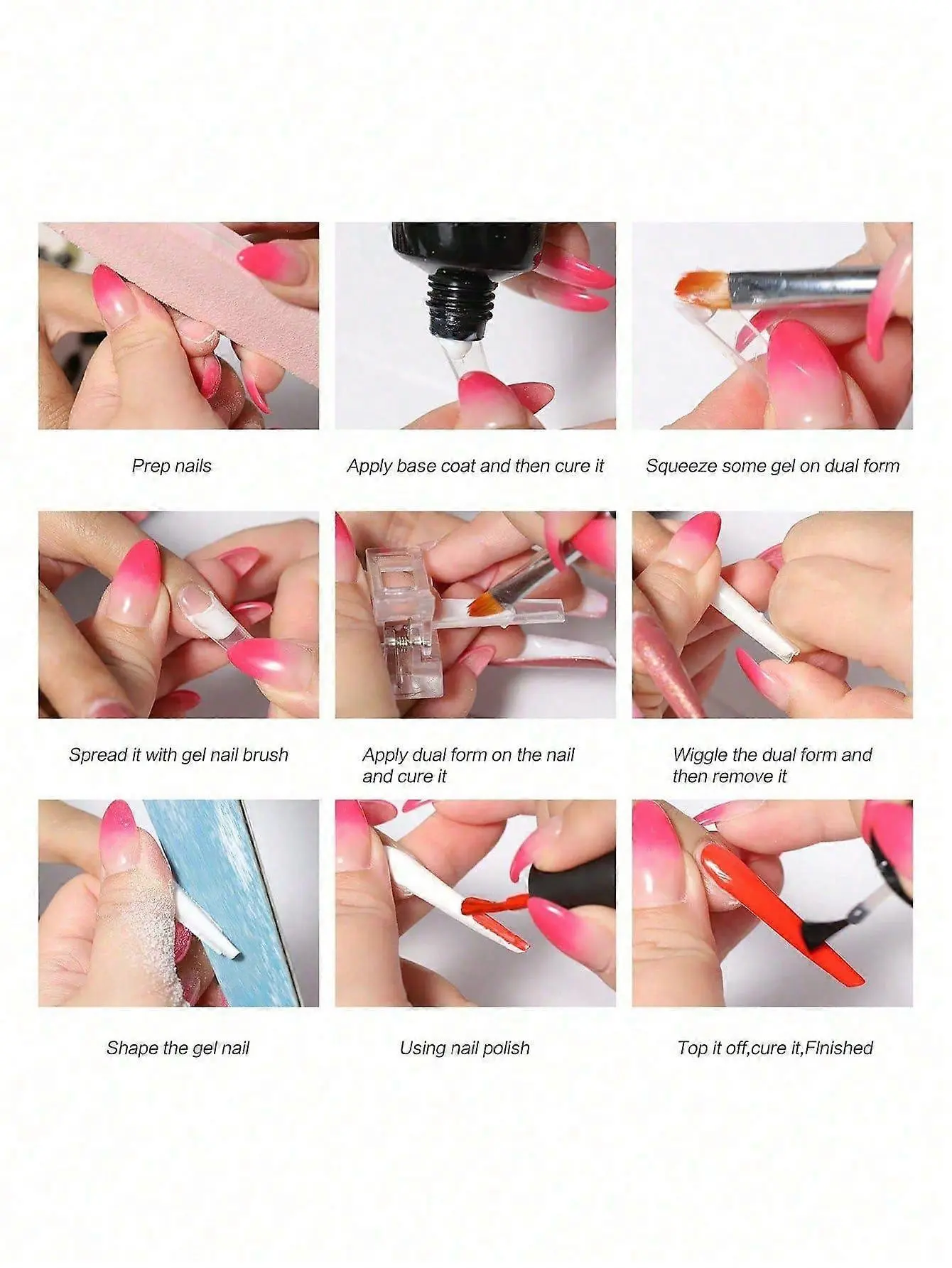 Prep nails

Apply base coat and then cure it

Squeeze some gel on dual form

Spread it with gel nail brush

Apply dual form on the nail and cure it

Wiggle the dual form and then remove it

Shape the gel nail

Using nail polish

Top it off,cure it,FInished