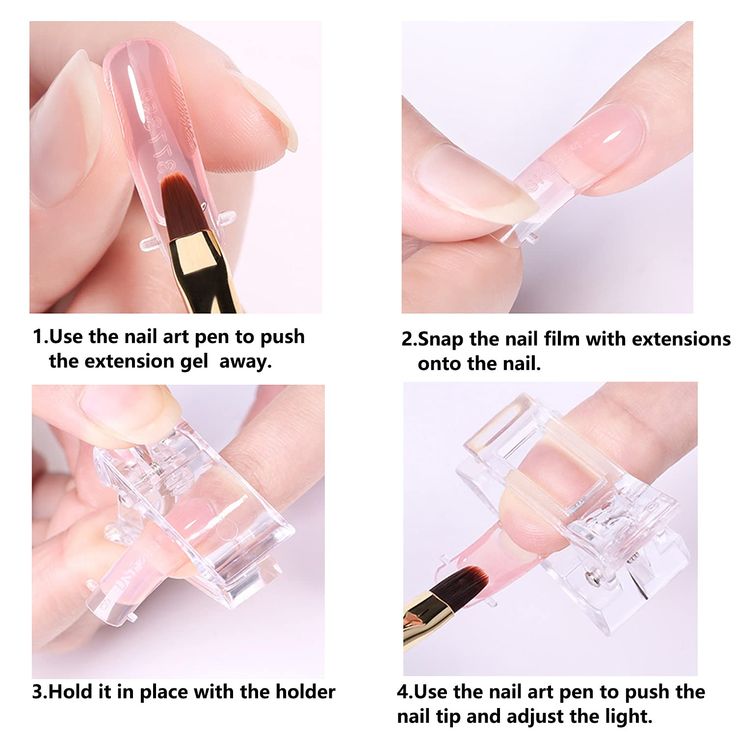 1.Use the nail art pen to push the extension gel  away.

2.Snap the nail film with extensions onto the nail.

3.Hold it in place with the holder

4.Use the nail art pen to push the nail tip and adjust the light.