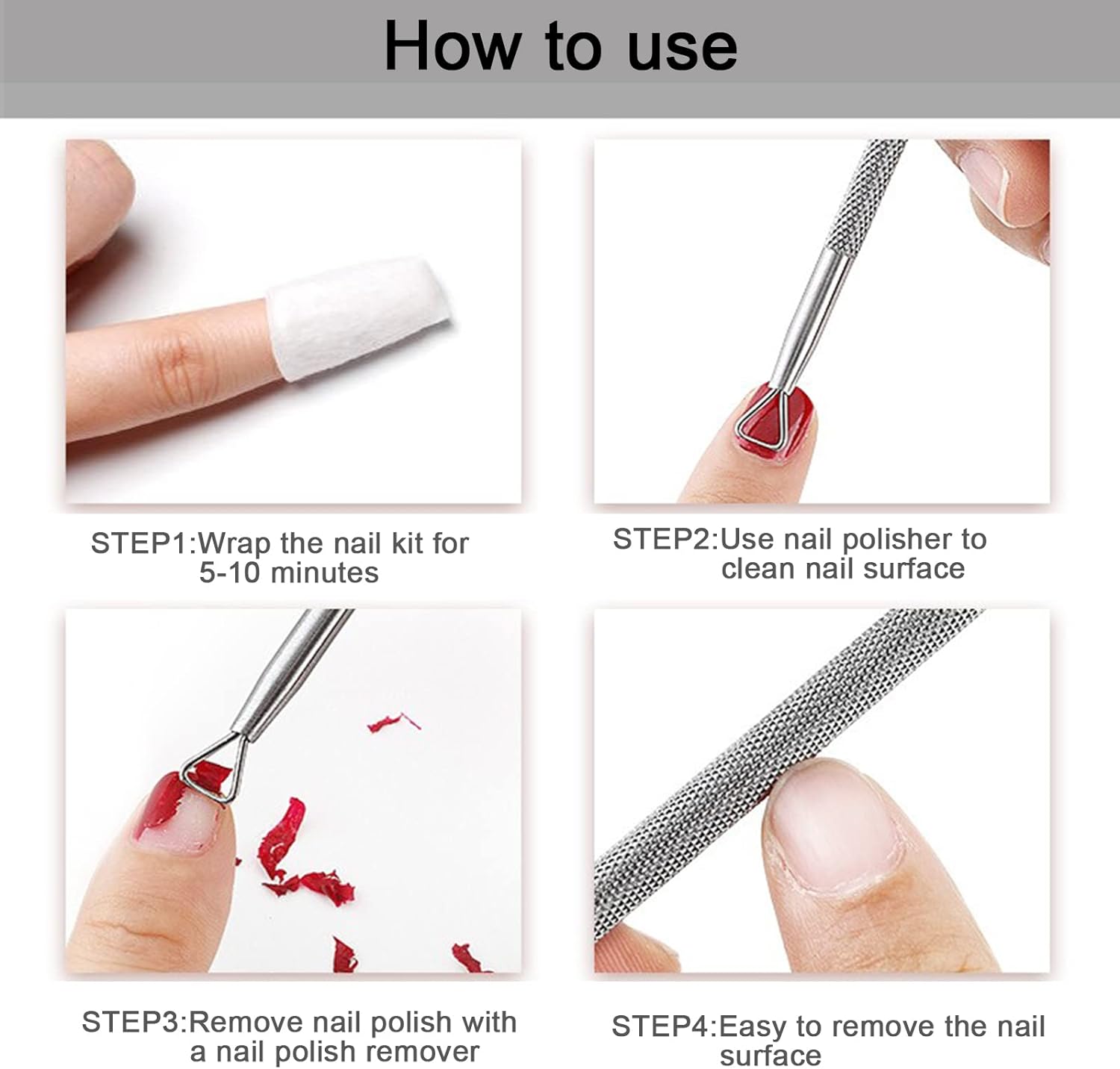 How to use

STEP1:Wrap the nail kit for 5-10 minutes

STEP2:Use nail polisher to clean nail surface

STEP3:Remove nail polish with a nail polish remover

STEP4:Easy to remove the nail surface